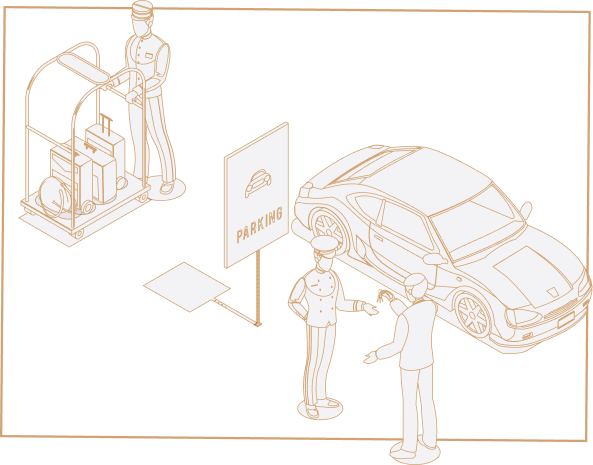 PARKING