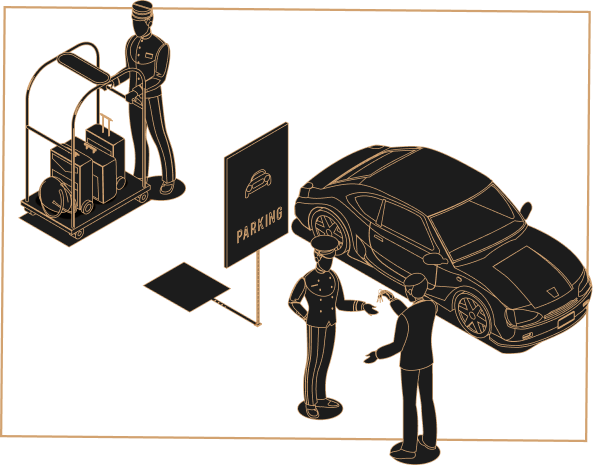 PARKING